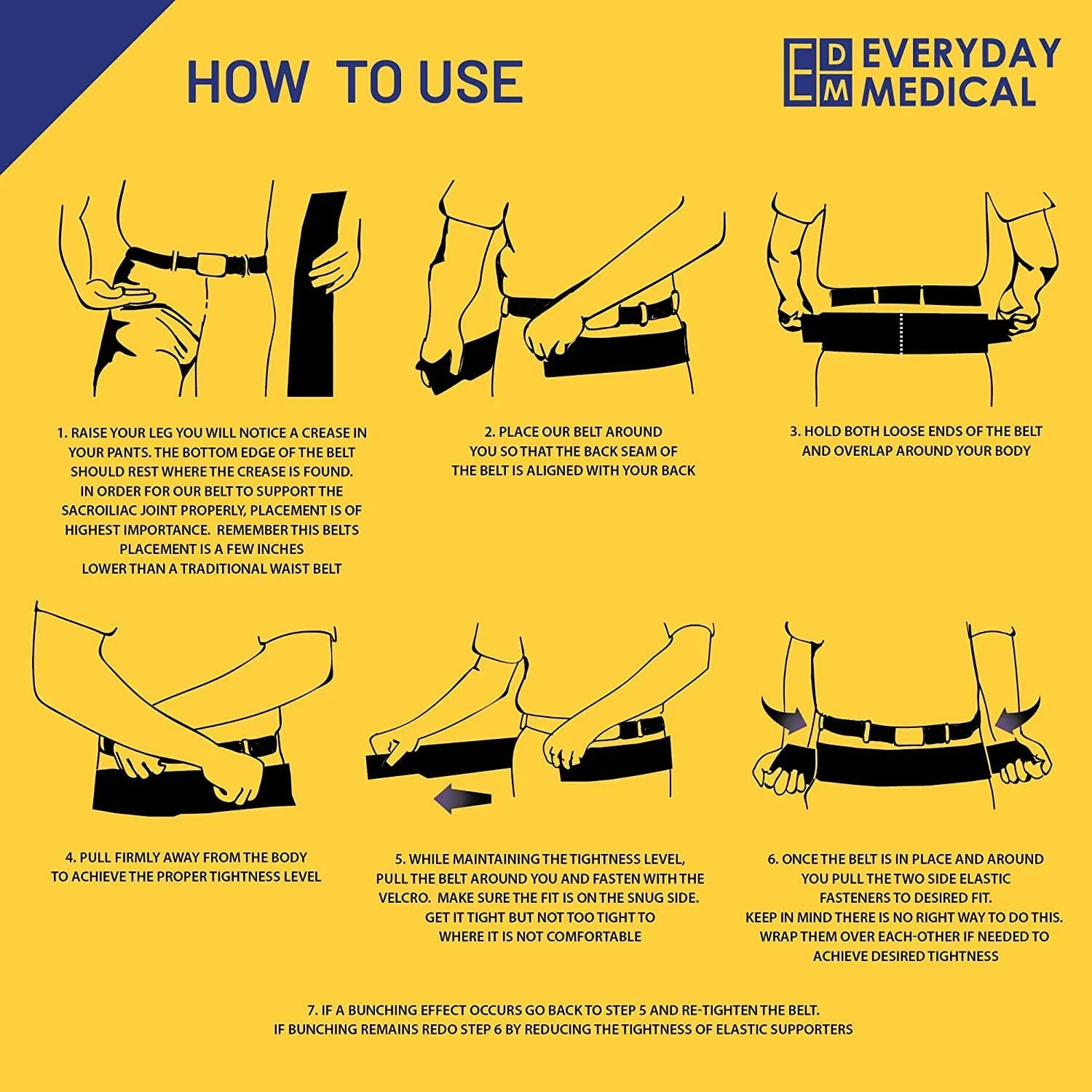 HOW TO USE

EDM EVERYDAY MEDICAL

1. RAISE YOUR LEG YOU WILL NOTICE A CREASE IN YOUR PANTS. THE BOTTOM EDGE OF THE BELT SHOULD REST WHERE THE CREASE IS FOUND. IN ORDER FOR OUR BELT TO SUPPORT THE SACROILIAC JOINT PROPERLY, PLACEMENT IS OF HIGHEST IMPORTANCE. REMEMBER THIS BELTS PLACEMENT IS A FEW INCHES LOWER THAN A TRADITIONAL WAIST BELT

2. PLACE OUR BELT AROUND YOU SO THAT THE BACK SEAM OF THE BELT IS ALIGNED WITH YOUR BACK

3. HOLD BOTH LOOSE ENDS OF THE BELT AND OVERLAP AROUND YOUR BODY

4. PULL FIRMLY AWAY FROM THE BODY TO ACHIEVE THE PROPER TIGHTNESS LEVEL

5. WHILE MAINTAINING THE TIGHTNESS LEVEL, PULL THE BELT AROUND YOU AND FASTEN WITH THE VELCRO. MAKE SURE THE FIT IS ON THE SNUG SIDE. GET IT TIGHT BUT NOT TOO TIGHT TO WHERE IT IS NOT COMFORTABLE

6. ONCE THE BELT IS IN PLACE AND AROUND YOU PULL THE TWO SIDE ELASTIC FASTENERS TO DESIRED FIT. KEEP IN MIND THERE IS NO RIGHT WAY TO DO THIS. WRAP THEM OVER EACH-OTHER IF NEEDED TO ACHIEVE DESIRED TIGHTNESS

7. IF A BUNCHING EFFECT OCCURS GO BACK TO STEP 5 AND RE-TIGHTEN THE BELT. IF BUNCHING REMAINS REDO STEP 6 BY REDUCING THE TIGHTNESS OF ELASTIC SUPPORTERS