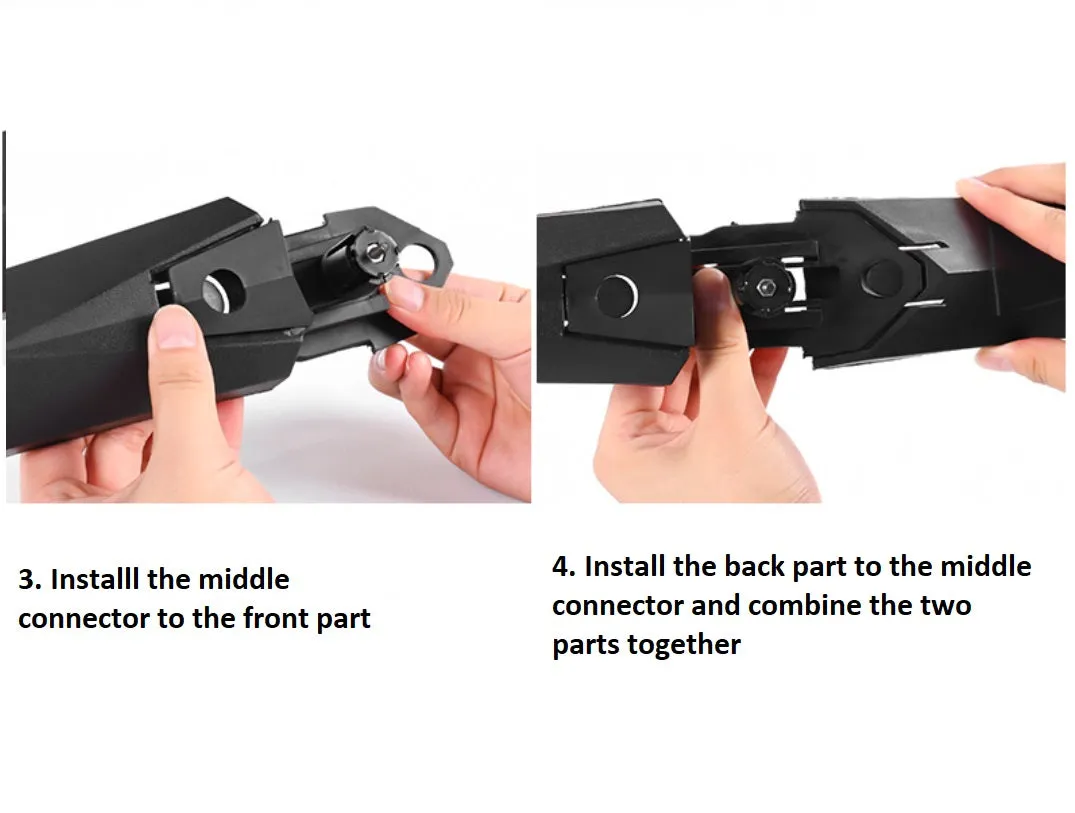 3. Installl the middle connector to the front part

4. Install the back part to the middle connector and combine the two parts together